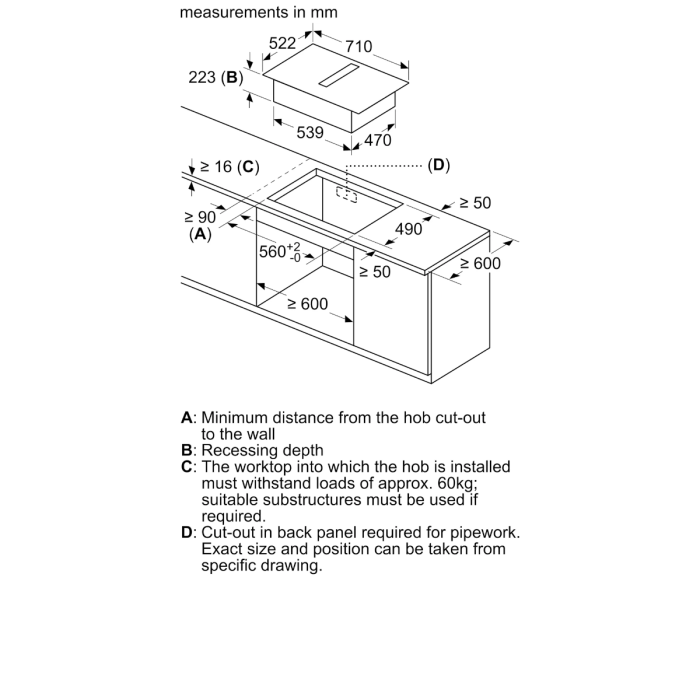 measurements in mm

522
710
223 (B)
539
470
≥ 16 (C)
(D)
≥ 50
≥ 90
(A)
490
$560^{+2}_{-0}$
≥ 50
≥ 600
≥ 600

A: Minimum distance from the hob cut-out to the wall
B: Recessing depth
C: The worktop into which the hob is installed must withstand loads of approx. 60kg; suitable substructures must be used if required.
D: Cut-out in back panel required for pipework. Exact size and position can be taken from specific drawing.