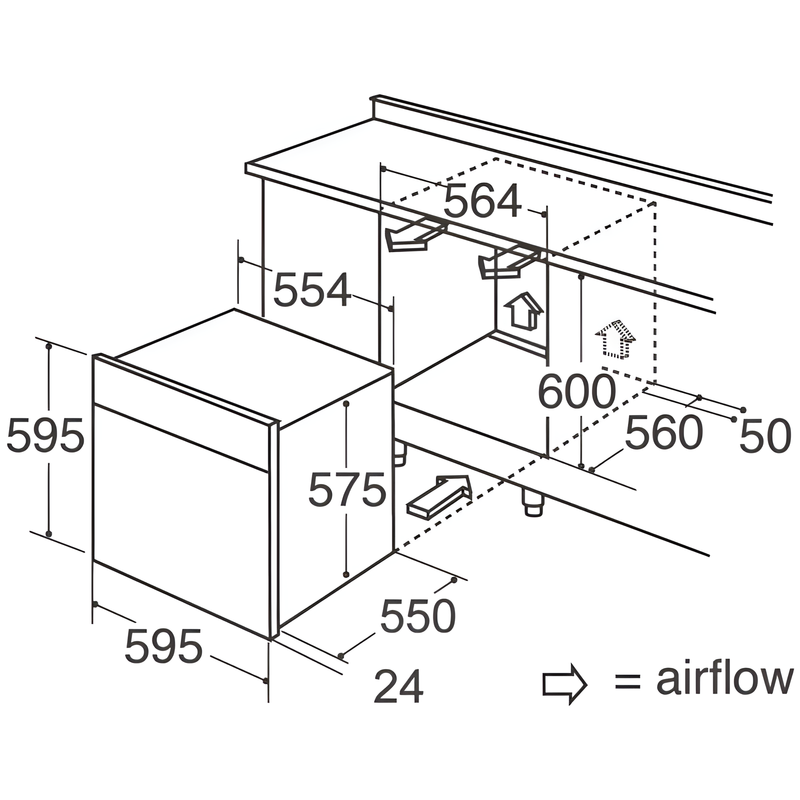 564
554
600
560
50
595
575
550
595
24
= airflow