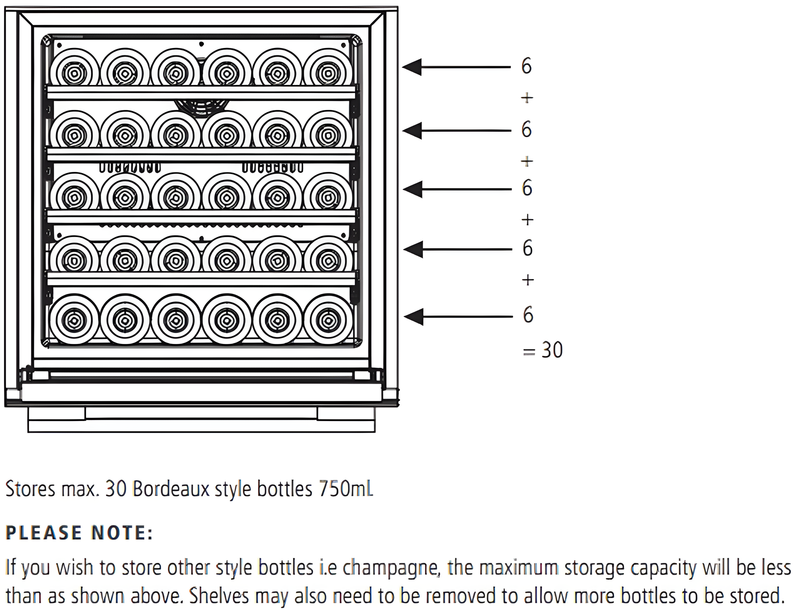 6
+
6
+
6
+
6
+
6
= 30

Stores max. 30 Bordeaux style bottles 750mL

PLEASE NOTE:

If you wish to store other style bottles i.e champagne, the maximum storage capacity will be less than as shown above. Shelves may also need to be removed to allow more bottles to be stored.