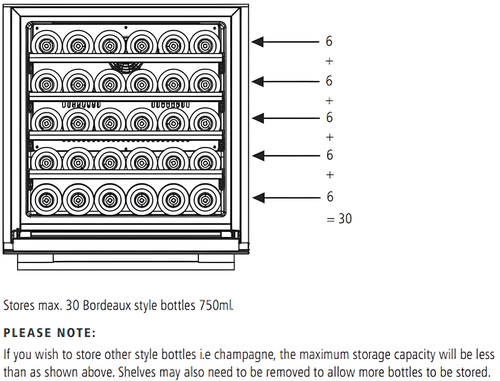 6
+
6
+
6
+
6
+
6
= 30

Stores max. 30 Bordeaux style bottles 750mL

PLEASE NOTE:

If you wish to store other style bottles i.e champagne, the maximum storage capacity will be less than as shown above. Shelves may also need to be removed to allow more bottles to be stored.