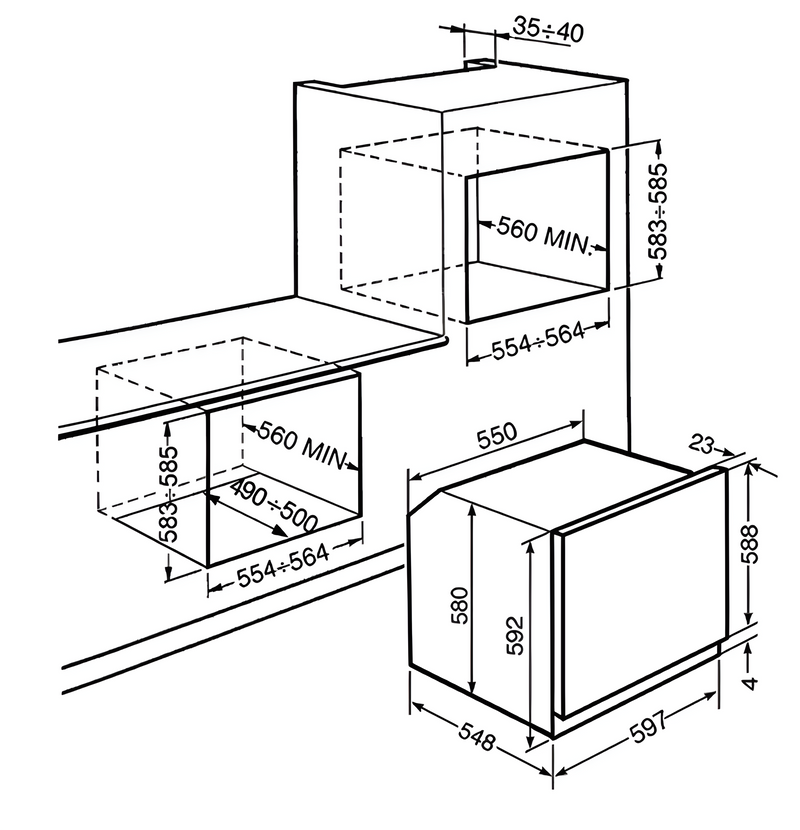 35÷40

583÷585

560 MIN.

554÷564

560 MIN.

583÷585

490÷500

554÷564

550

23

588

580

592

4

548

597