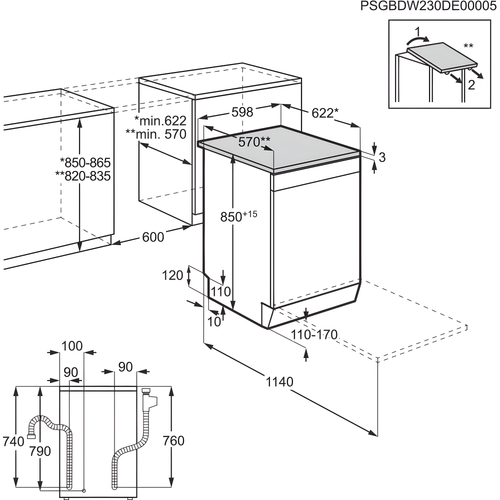 PSGBDW230DE00005

1
**
2

598
622*
*min.622
**min. 570
570**
3
*850-865
**820-835
850$^{+15}$
600
120
110
10
110-170
1140

100
90
90
740
790
760