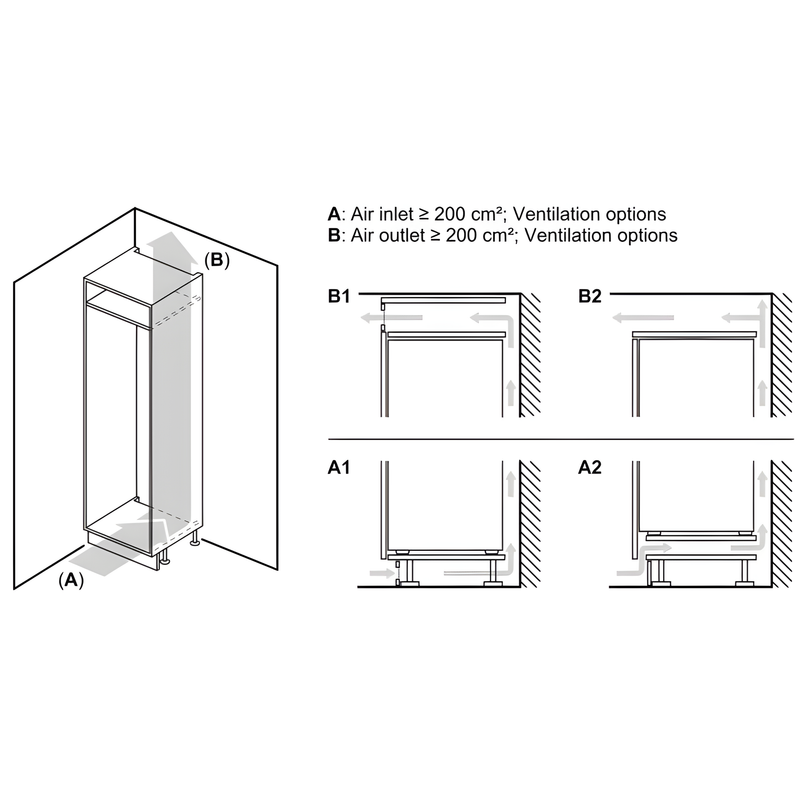 (B)

(A)

A: Air inlet ≥ 200 cm²; Ventilation options
B: Air outlet ≥ 200 cm²; Ventilation options

B1

B2

A1

A2