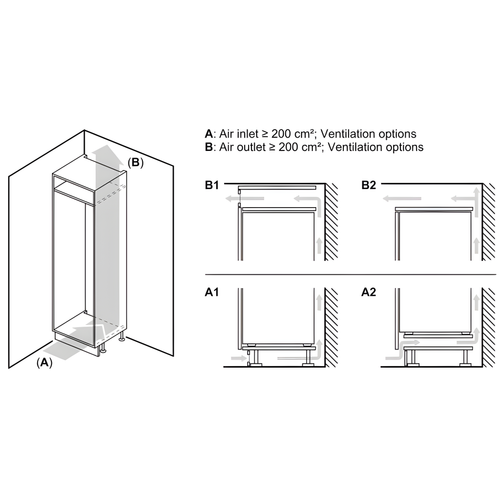 (B)

(A)

A: Air inlet ≥ 200 cm²; Ventilation options
B: Air outlet ≥ 200 cm²; Ventilation options

B1

B2

A1

A2