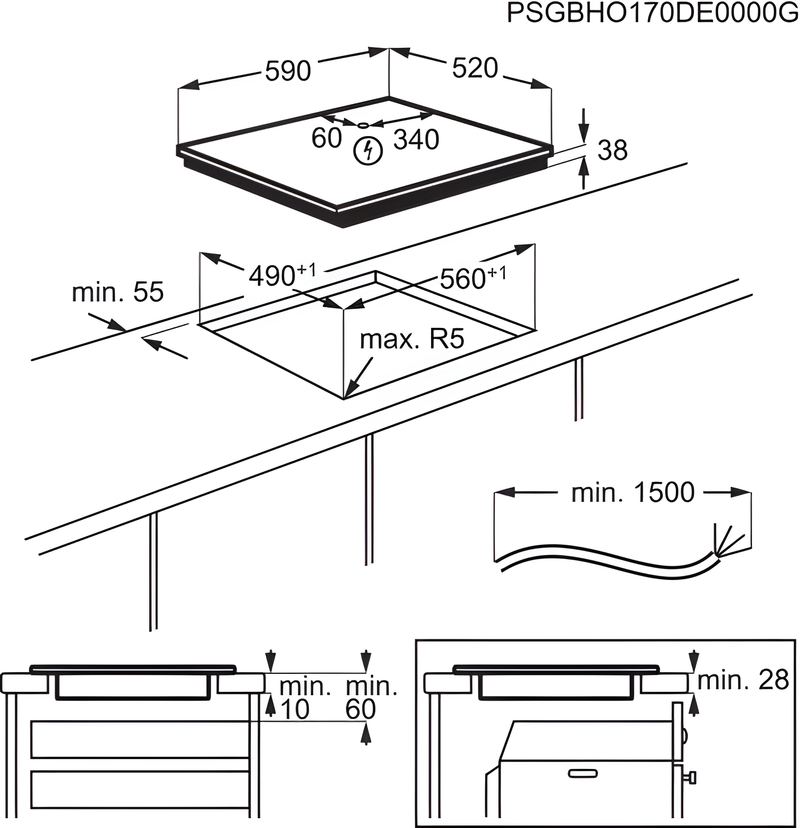 PSGBHO170DE0000G

590
520
60
340
38

min. 55
$490^{+1}$
$560^{+1}$
max. R5

min. 1500

min.
10
min.
60

min. 28