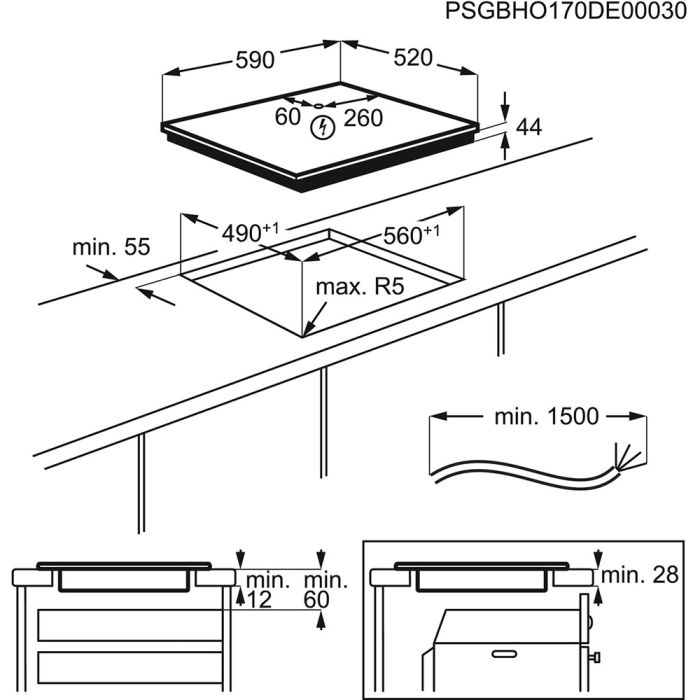 PSGBHO170DE00030

590

520

60

260

44

min. 55

$490^{+1}$

$560^{+1}$

max. R5

min. 1500

min. 12

min. 60

min. 28