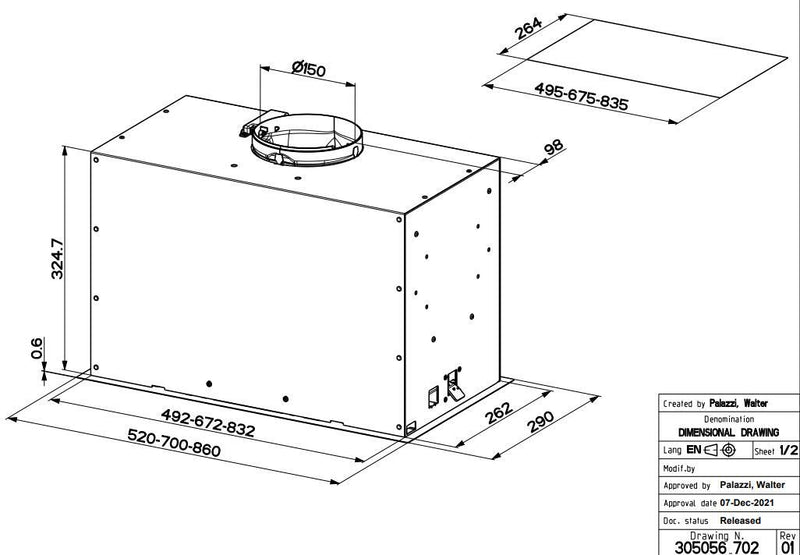 264

495-675-835

Ø150

98

324.7

0.6

492-672-832

520-700-860

262

290

Created by Palazzi, Walter
Denomination
DIMENSIONAL DRAWING
Lang EN
Sheet 1/2
Modif.by
Approved by Palazzi, Walter
Approval date 07-Dec-2021
Doc. status Released
Drawing N.
305056.702
Rev
01