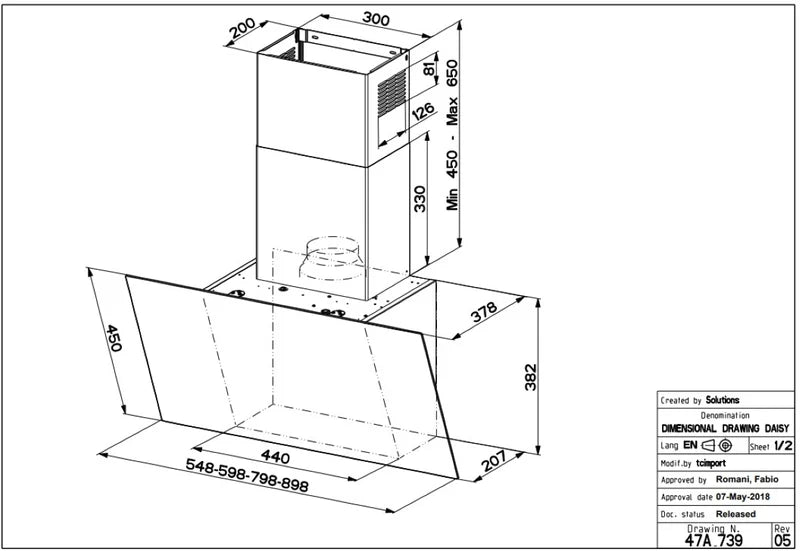 200
300
81
126
Min 450 - Max 650
330
378
450
382
440
548-598-798-898
207

Created by Solutions
Denomination
DIMENSIONAL DRAWING DAISY
Lang EN
Sheet 1/2
Modif.by tcimport
Approved by Romani, Fabio
Approval date 07-May-2018
Doc. status Released
Drawing N.
47A.739
Rev
05