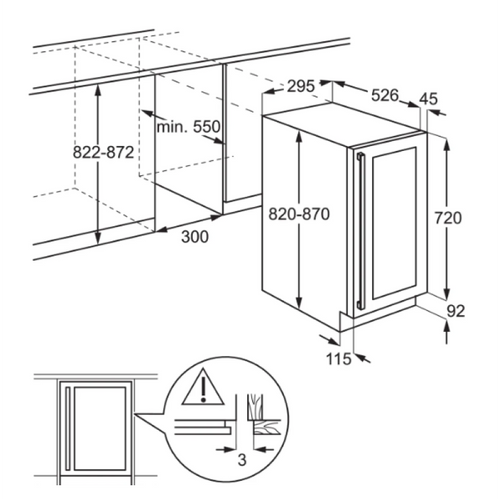 822-872
min. 550
300
295
526
45
820-870
720
92
115
3